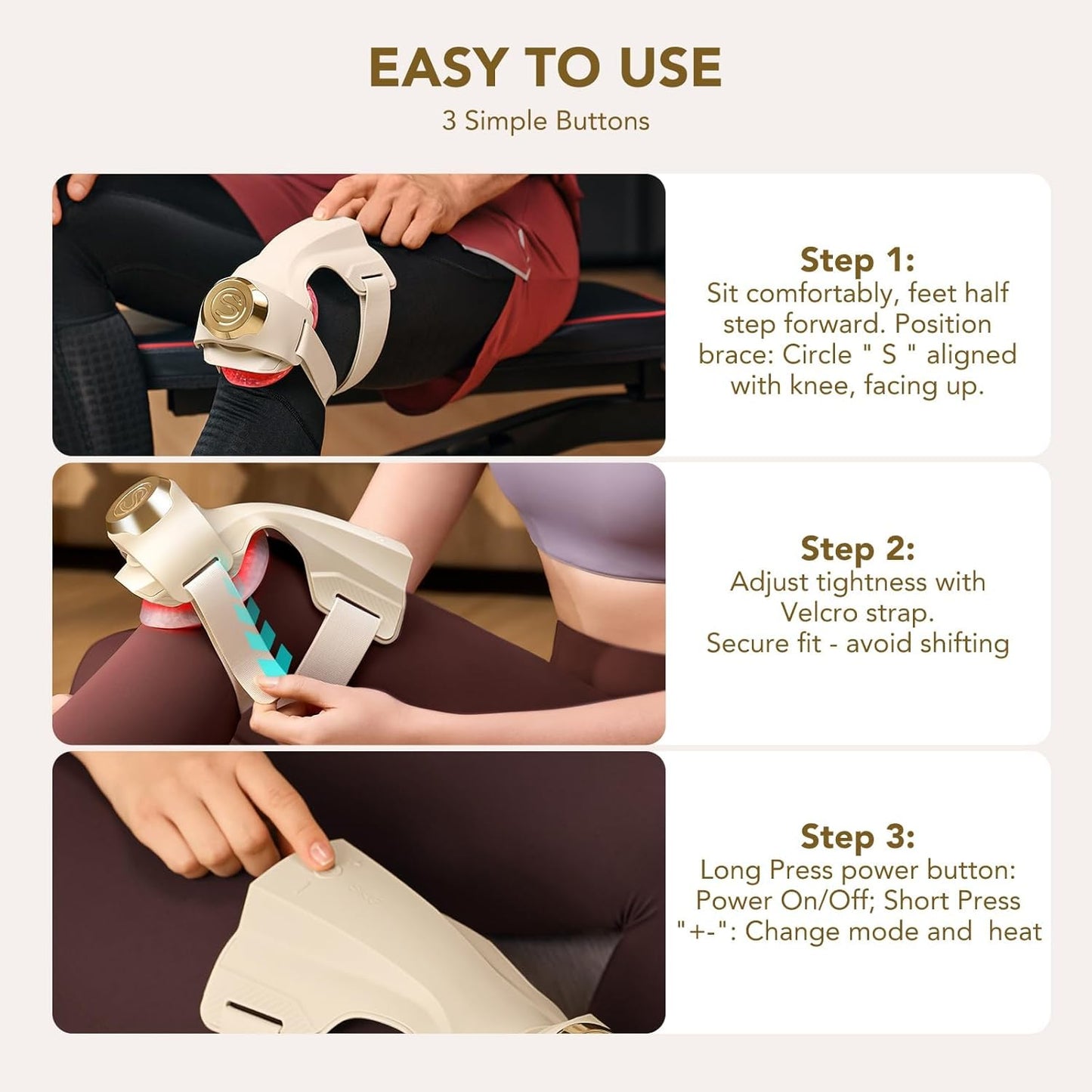 EASY TO USE
3 Simple Buttons

Step 1:
Sit comfortably, feet half step forward. Position brace: Circle " S " aligned with knee, facing up.

Step 2:
Adjust tightness with Velcro strap.
Secure fit - avoid shifting

Step 3:
Long Press power button: Power On/Off; Short Press "+-": Change mode and heat