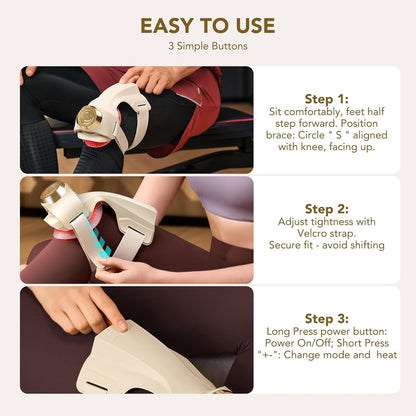 EASY TO USE
3 Simple Buttons

Step 1:
Sit comfortably, feet half step forward. Position brace: Circle " S " aligned with knee, facing up.

Step 2:
Adjust tightness with Velcro strap.
Secure fit - avoid shifting

Step 3:
Long Press power button: Power On/Off; Short Press "+-": Change mode and heat